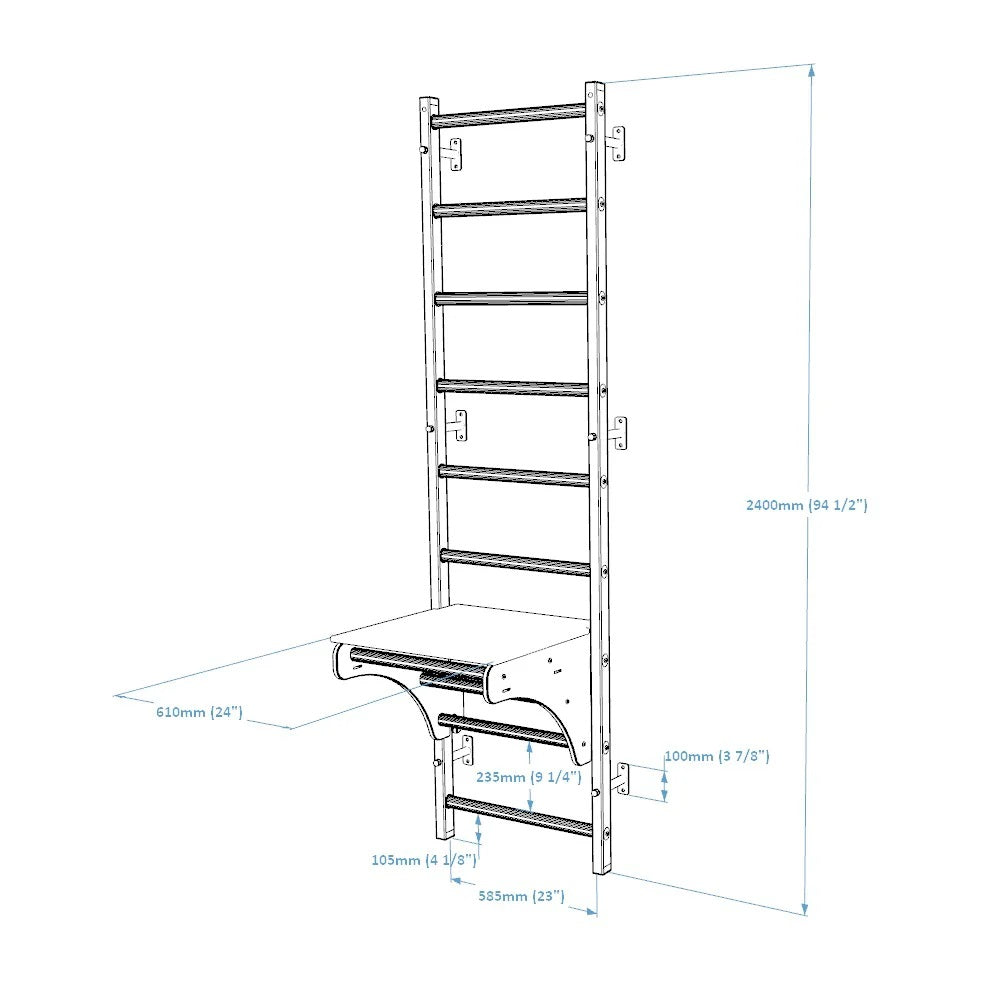 2400mm (94 1/2")

610mm (24")

100mm (3 7/8")

235mm (9 1/4")

105mm (4 1/8")

585mm (23")